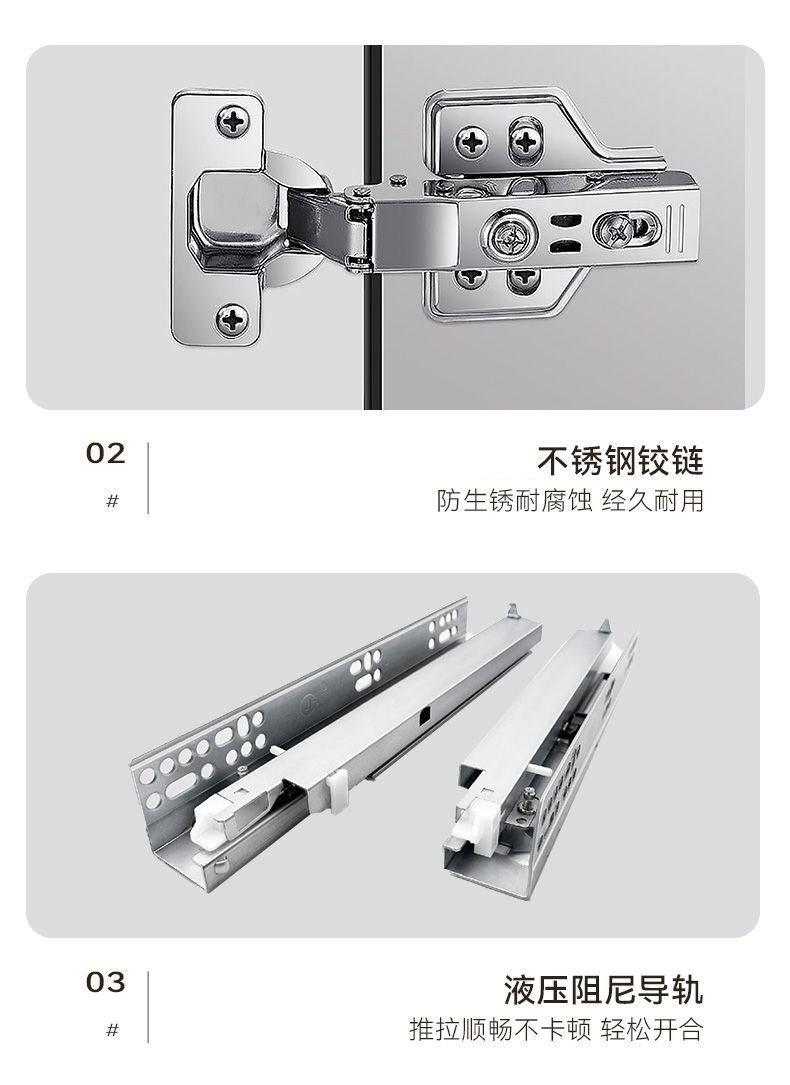 02
#

不锈钢铰链
防生锈耐腐蚀 经久耐用

03
#

液压阻尼导轨
推拉顺畅不卡顿 轻松开合